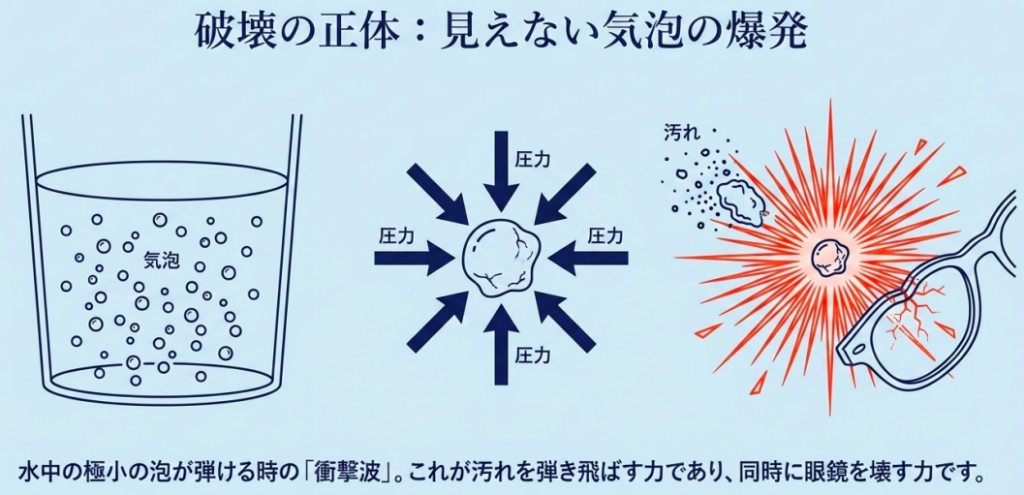 破壊の正体：見えない気泡の爆発

気泡

圧力

圧力

圧力

圧力

汚れ

水中の極小の泡が弾ける時の「衝撃波」。これが汚れを弾き飛ばす力であり、同時に眼鏡を壊す力です。