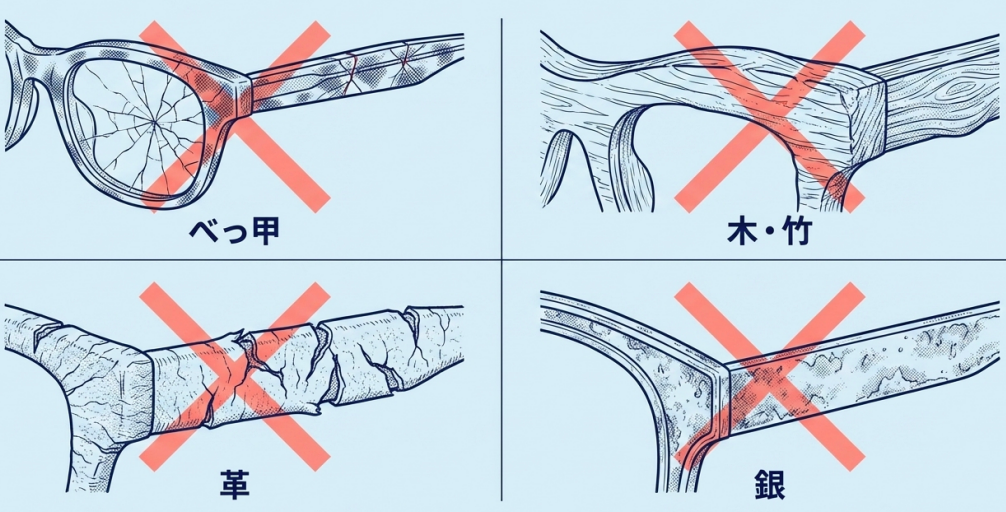 べっ甲

木・竹

革

銀